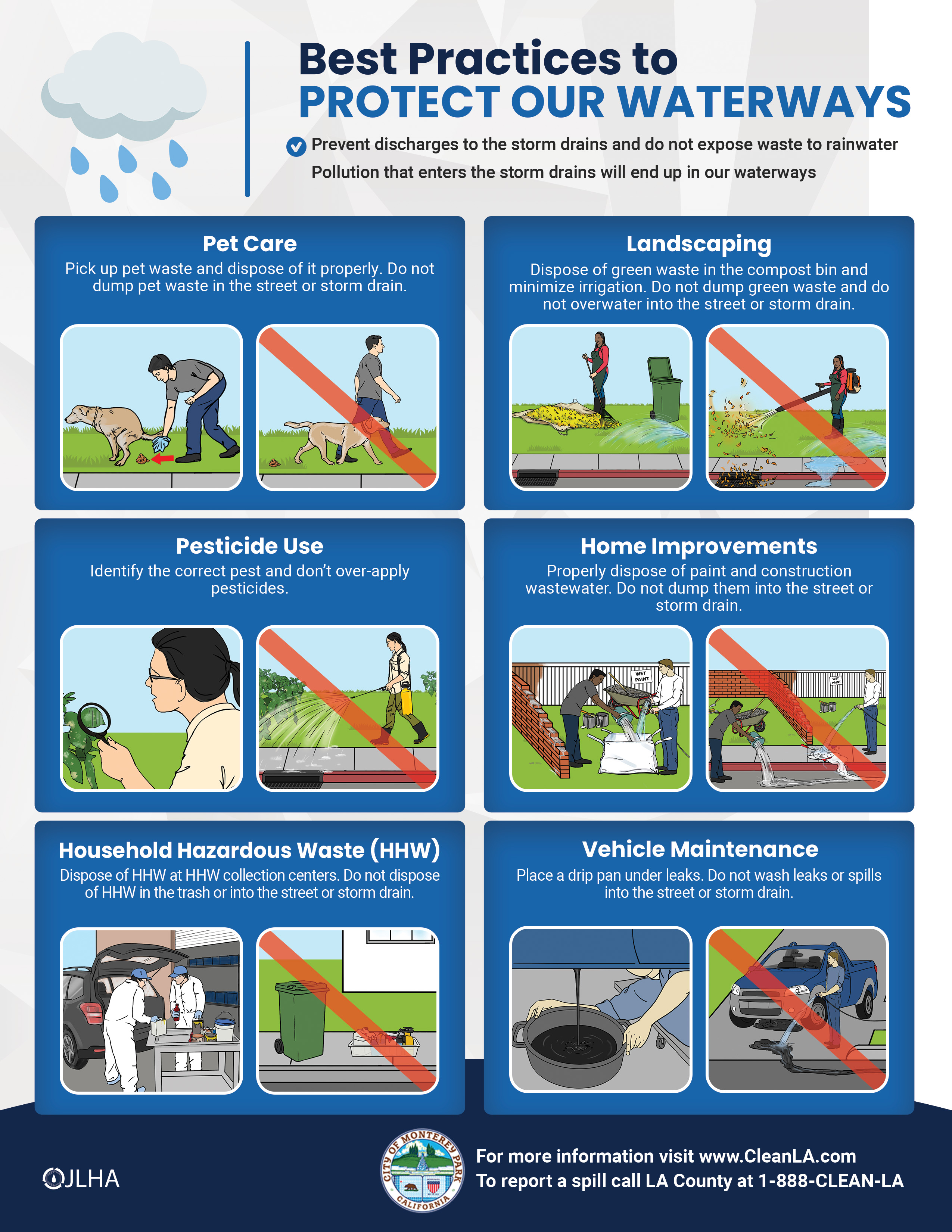 Best Practices to
PROTECT OUR WATERWAYS

Prevent discharges to the storm drains and do not expose waste to rainwater

Pollution that enters the storm drains will end up in our waterways

Pet Care
Pick up pet waste and dispose of it properly. Do not dump pet waste in the street or storm drain.

Landscaping
Dispose of green waste in the compost bin and minimize irrigation. Do not dump green waste and do not overwater into the street or storm drain.

Pesticide Use
Identify the correct pest and don't over-apply pesticides.

Home Improvements
Properly dispose of paint and construction wastewater. Do not dump them into the street or storm drain.

WET PAINT

WET PAINT

Household Hazardous Waste (HHW)
Dispose of HHW at HHW collection centers. Do not dispose of HHW in the trash or into the street or storm drain.

Vehicle Maintenance
Place a drip pan under leaks. Do not wash leaks or spills into the street or storm drain.

JLHA

CITY OF MONTEREY PARK CALIFORNIA

For more information visit www.CleanLA.com
To report a spill call LA County at 1-888-CLEAN-LA